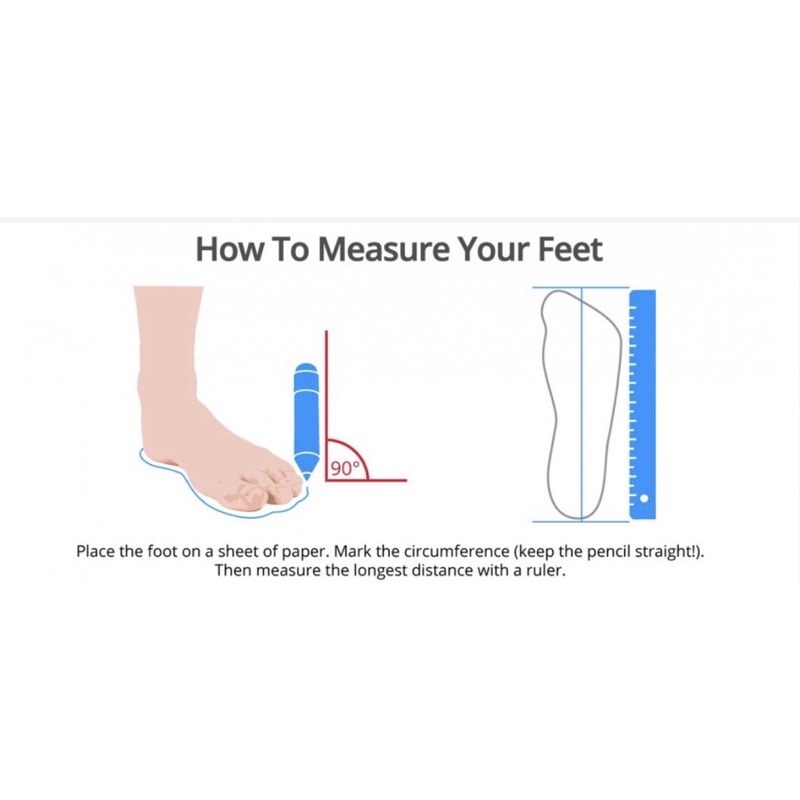 How To Measure Your Feet

90°

Place the foot on a sheet of paper. Mark the circumference (keep the pencil straight!). Then measure the longest distance with a ruler.