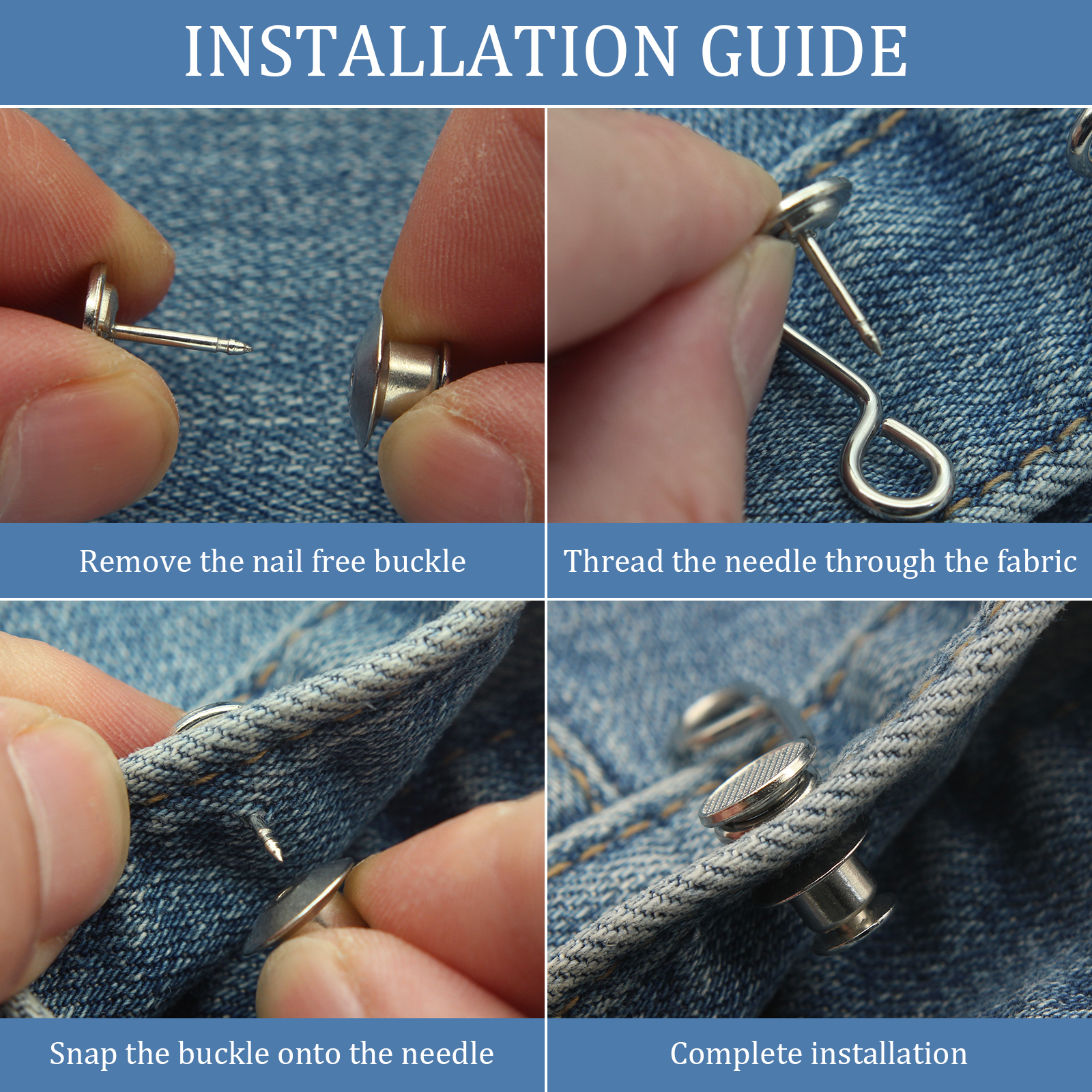 INSTALLATION GUIDE

Remove the nail free buckle

Thread the needle through the fabric

Snap the buckle onto the needle

Complete installation