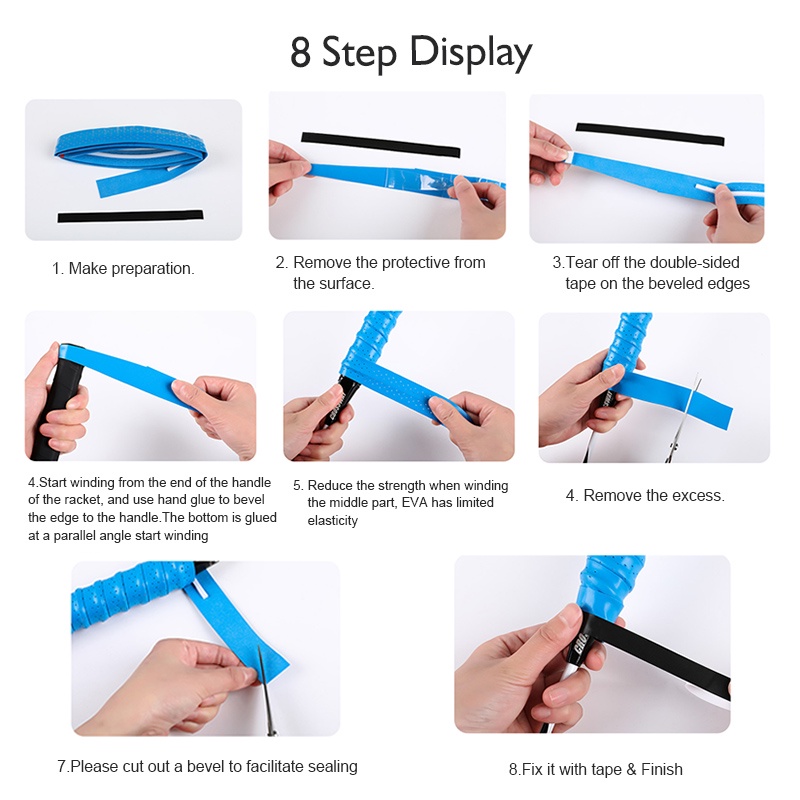 8 Step Display

1. Make preparation.

2. Remove the protective from the surface.

3.Tear off the double-sided tape on the beveled edges

4.Start winding from the end of the handle of the racket, and use hand glue to bevel the edge to the handle.The bottom is glued at a parallel angle start winding

5. Reduce the strength when winding the middle part, EVA has limited elasticity

4. Remove the excess.

7.Please cut out a bevel to facilitate sealing

8.Fix it with tape & Finish